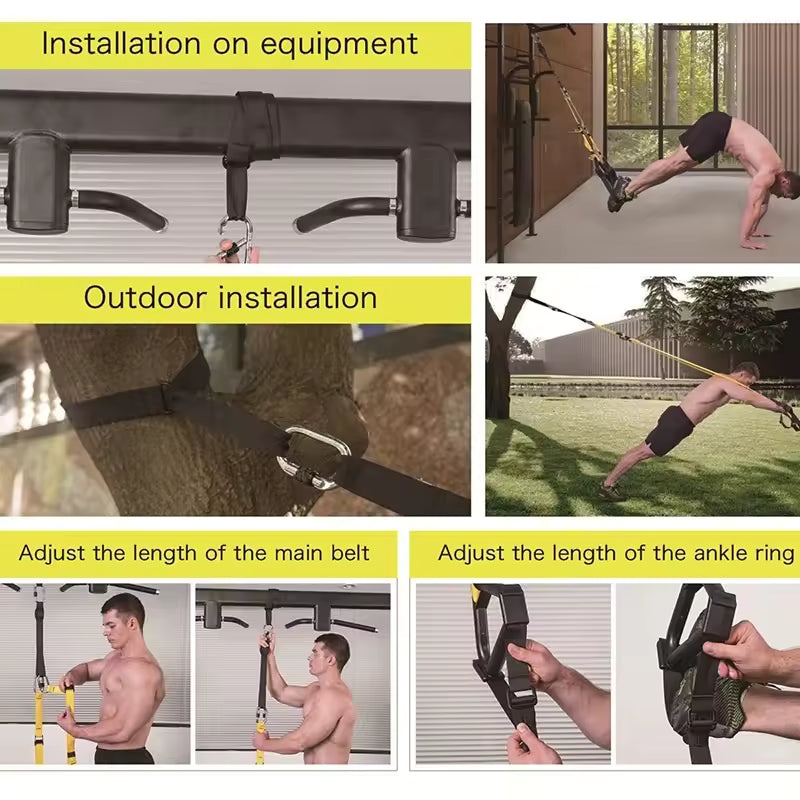 Installation on equipment

Outdoor installation

Adjust the length of the main belt

Adjust the length of the ankle ring